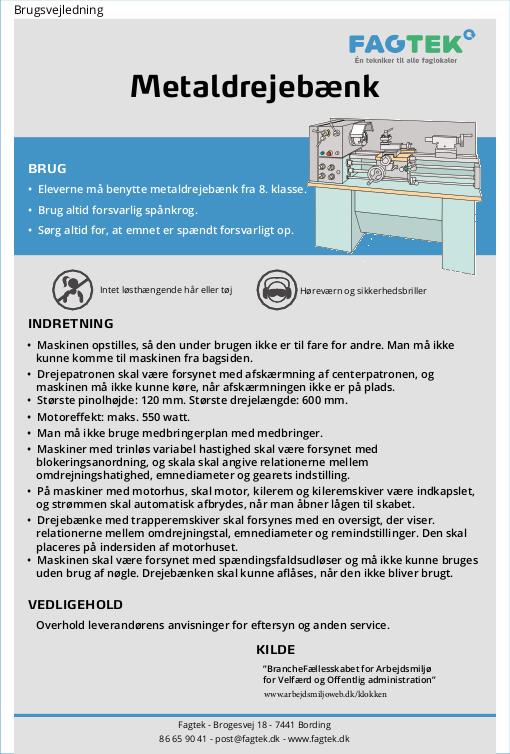 Brugsvejledning

FAGTEK
Én tekniker til alle faglokaler

Metaldrejebænk

BRUG
• Eleverne må benytte metaldrejebænk fra 8. klasse.
• Brug altid forsvarlig spånkrog.
• Sørg altid for, at emnet er spændt forsvarligt op.

Intet løsthængende hår eller tøj

Høreværn og sikkerhedsbriller

INDRETNING
• Maskinen opstilles, så den under brugen ikke er til fare for andre. Man må ikke kunne komme til maskinen fra bagsiden.
• Drejepatronen skal være forsynet med afskærmning af centerpatronen, og maskinen må ikke kunne køre, når afskærmningen ikke er på plads.
• Største pinolhøjde: 120 mm. Største drejelængde: 600 mm.
• Motoreffekt: maks. 550 watt.
• Man må ikke bruge medbringerplan med medbringer.
• Maskiner med trinløs variabel hastighed skal være forsynet med blokeringsanordning, og skala skal angive relationerne mellem omdrejningshatighed, emnediameter og gearets indstilling.
• På maskiner med motorhus, skal motor, kilerem og kileremskiver være indkapslet, og strømmen skal automatisk afbrydes, når man åbner lågen til skabet.
• Drejebænke med trapperemskiver skal forsynes med en oversigt, der viser. relationerne mellem omdrejningstal, emnediameter og remindstillinger. Den skal placeres på indersiden af motorhuset.
• Maskinen skal være forsynet med spændingsfaldsudløser og må ikke kunne bruges uden brug af nøgle. Drejebænken skal kunne aflåses, når den ikke bliver brugt.

VEDLIGEHOLD
Overhold leverandørens anvisninger for eftersyn og anden service.

KILDE
"BrancheFællesskabet for Arbejdsmiljø for Velfærd og Offentlig administration"
www.arbejdsmiljoweb.dk/klokken

Fagtek - Brogesvej 18 - 7441 Bording
86 65 90 41 - post@fagtek.dk - www.fagtek.dk